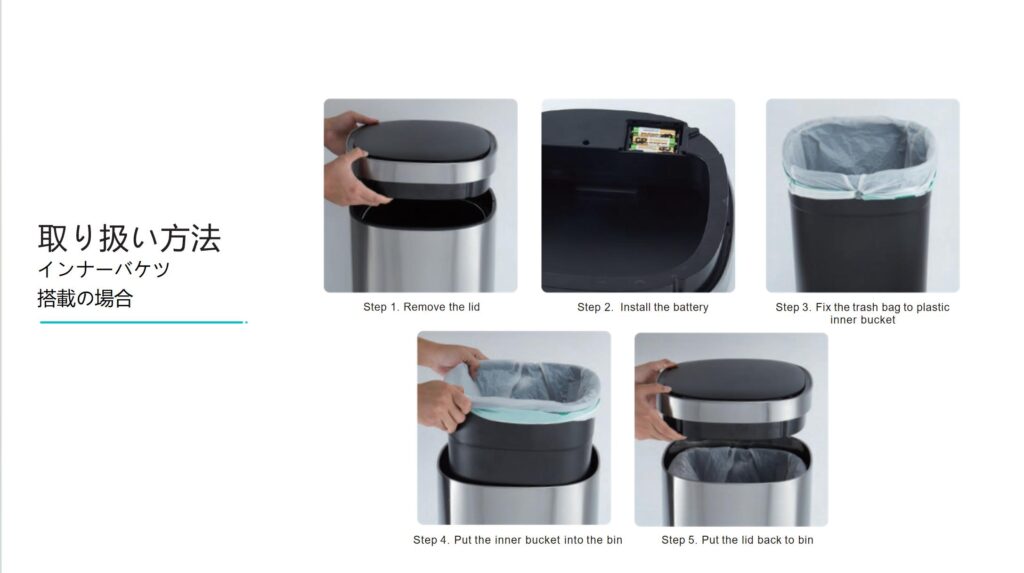 取り扱い方法
インナーバケツ
搭載の場合

Step 1. Remove the lid

Step 2.  Install the battery

Step 3. Fix the trash bag to plastic inner bucket

Step 4. Put the inner bucket into the bin

Step 5. Put the lid back to bin