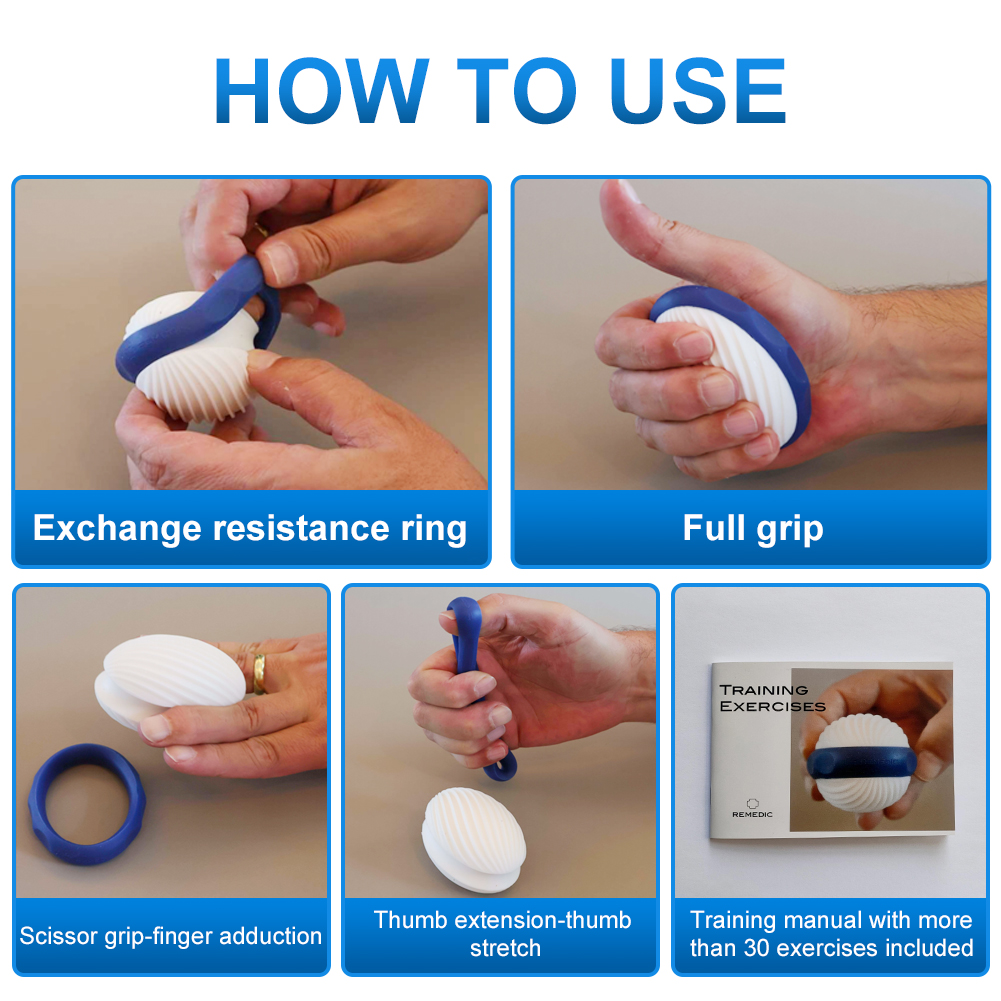 HOW TO USE

Exchange resistance ring

Full grip

Scissor grip-finger adduction

Thumb extension-thumb stretch

TRAINING EXERCISES

REMEDIC

Training manual with more than 30 exercises included